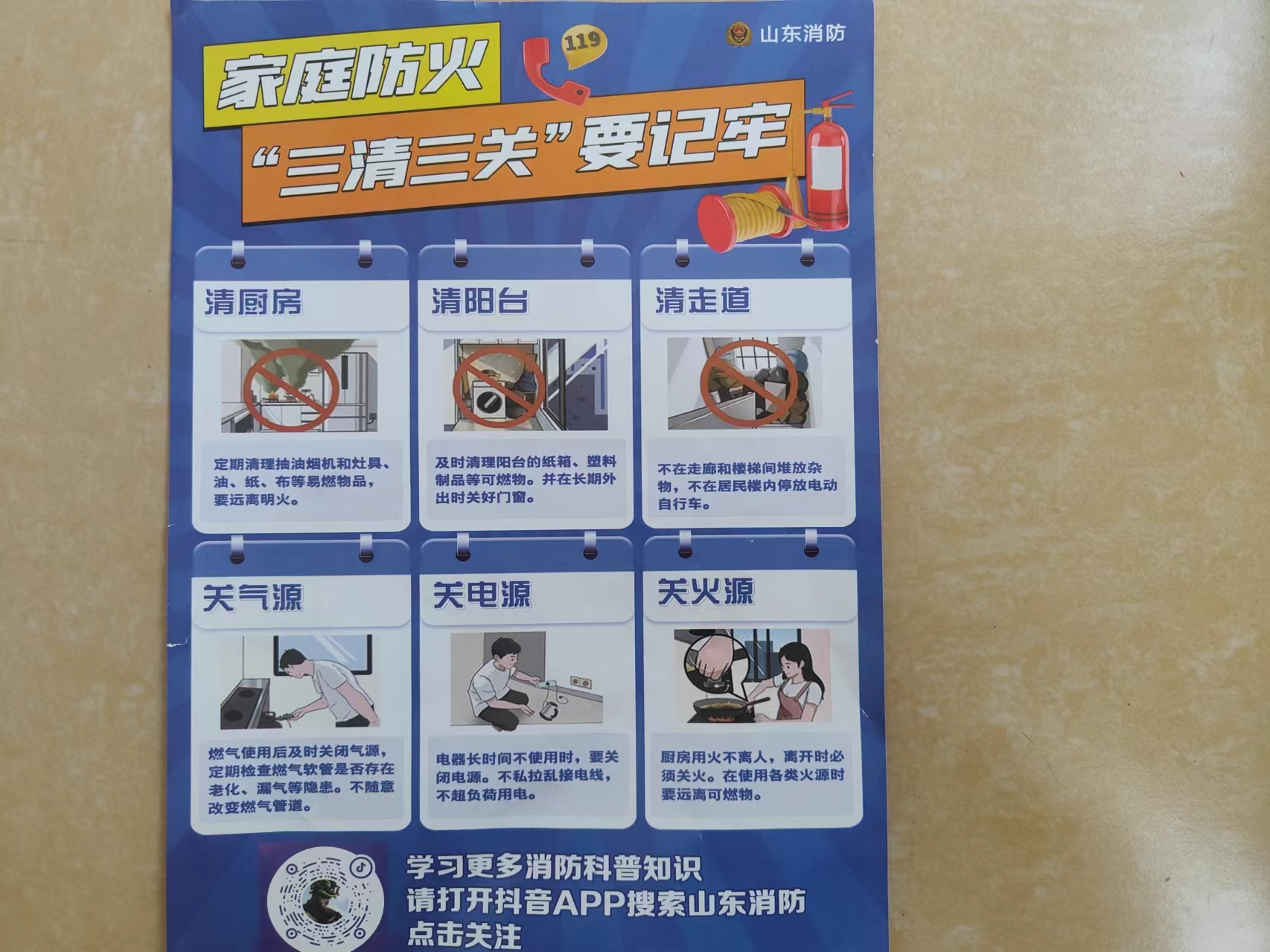 山东消防

119

家庭防火

“三清三关”要记牢

清厨房

定期清理抽油烟机和灶具、油、纸、布等易燃物品，要远离明火。

清阳台

及时清理阳台的纸箱、塑料制品等可燃物。并在长期外出时关好门窗。

清走道

不在走廊和楼梯间堆放杂物，不在居民楼内停放电动自行车。

关气源

燃气使用后及时关闭气源，定期检查燃气软管是否存在老化、漏气等隐患。不随意改变燃气管道。

关电源

电器长时间不使用时，要关闭电源。不私拉乱接电线，不超负荷用电。

关火源

厨房用火不离人，离开时必须关火。在使用各类火源时要远离可燃物。

学习更多消防科普知识
请打开抖音APP搜索山东消防
点击关注