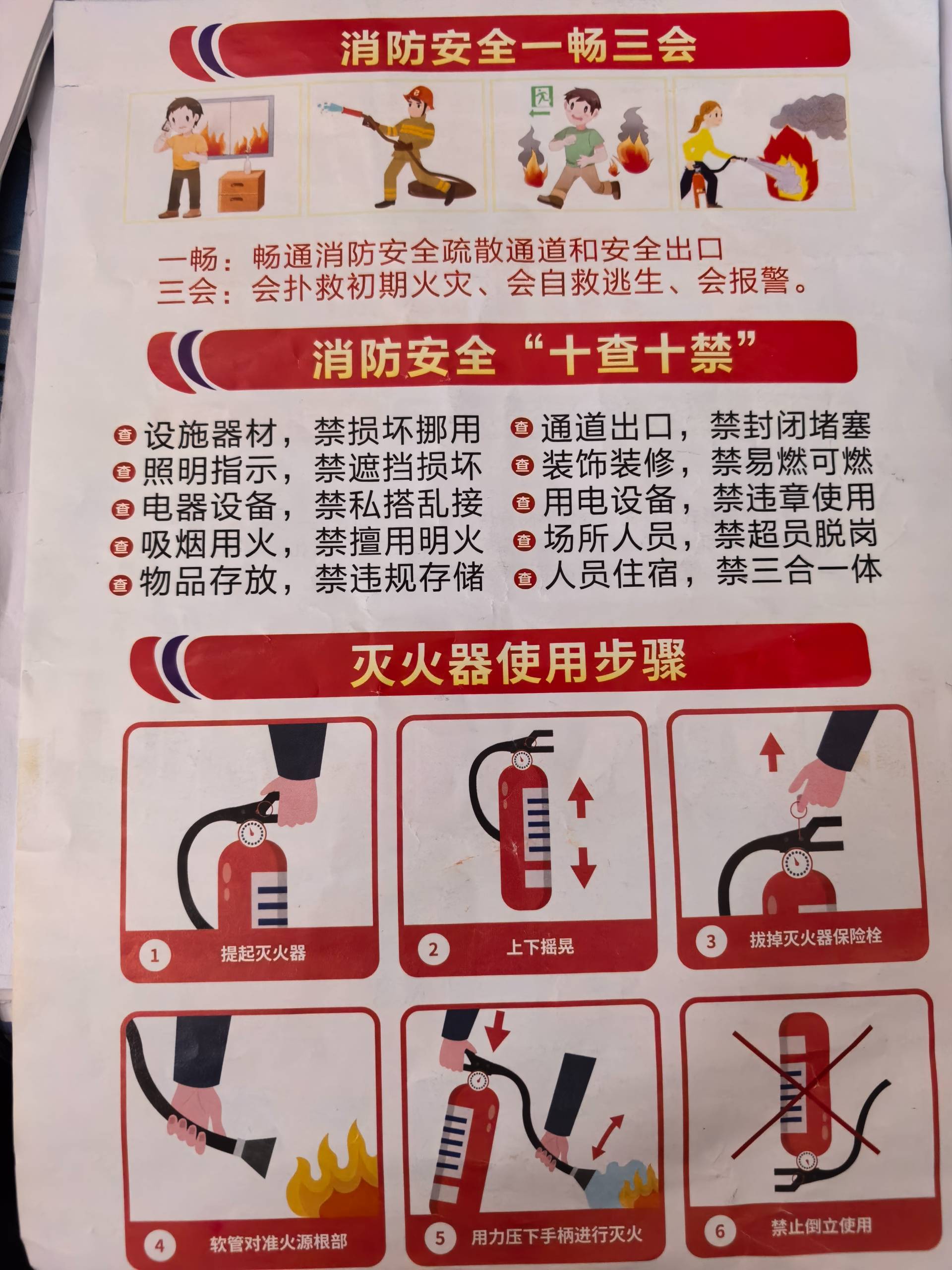 消防安全一畅三会

一畅：畅通消防安全疏散通道和安全出口
三会：会扑救初期火灾、会自救逃生、会报警。

消防安全“十查十禁”

查 设施器材，禁损坏挪用
查 照明指示，禁遮挡损坏
查 电器设备，禁私搭乱接
查 吸烟用火，禁擅用明火
查 物品存放，禁违规存储

查 通道出口，禁封闭堵塞
查 装饰装修，禁易燃可燃
查 用电设备，禁违章使用
查 场所人员，禁超员脱岗
查 人员住宿，禁三合一体

灭火器使用步骤

1 提起灭火器
2 上下摇晃
3 拔掉灭火器保险栓
4 软管对准火源根部
5 用力压下手柄进行灭火
6 禁止倒立使用